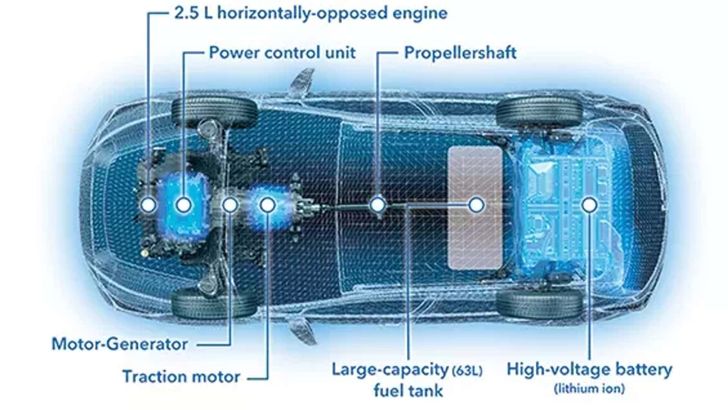 2.5 L horizontally-opposed engine

Power control unit

Propellershaft

Motor-Generator

Traction motor

Large-capacity (63L) fuel tank

High-voltage battery (lithium ion)